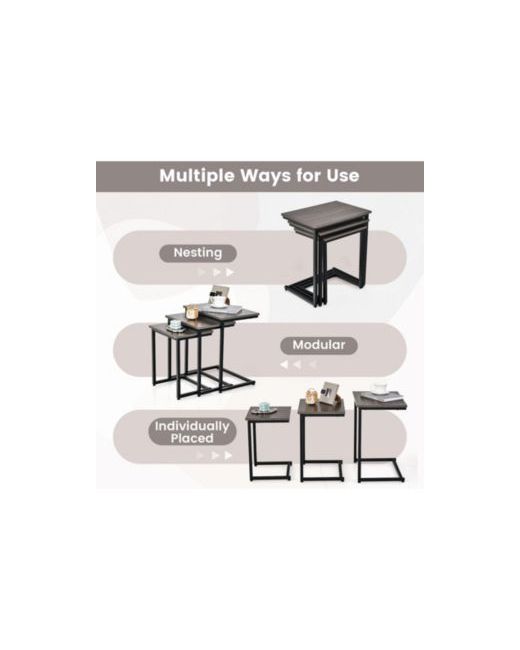 Multiple Ways for Use

Nesting

Modular

Individually Placed