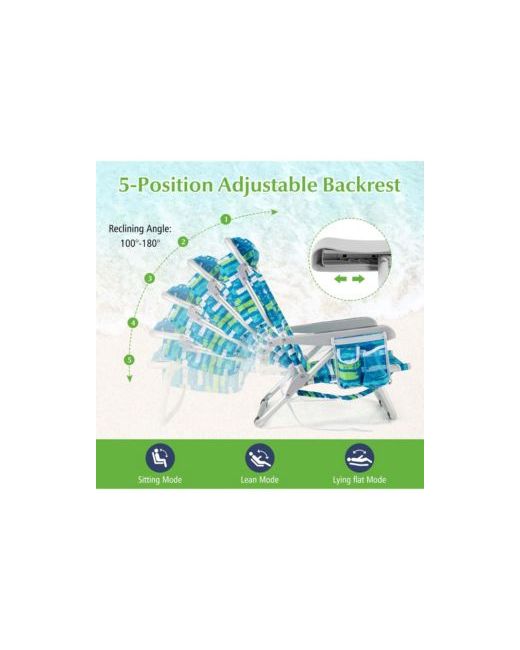 5-Position Adjustable Backrest

Reclining Angle:
100°-180°

1
2
3
4
5

Sitting Mode

Lean Mode

Lying flat Mode