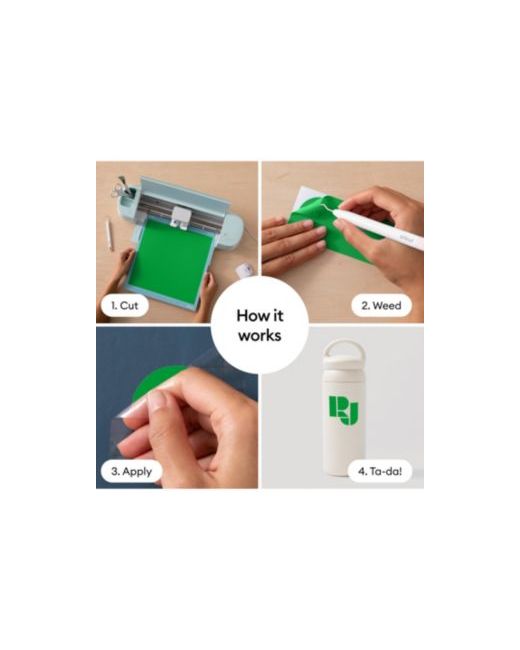 1. Cut

2. Weed

How it works

3. Apply

4. Ta-da!