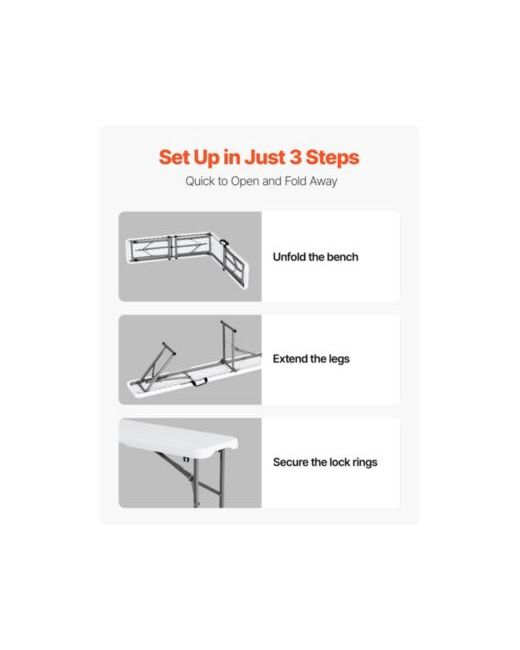 Set Up in Just 3 Steps
Quick to Open and Fold Away

Unfold the bench

Extend the legs

Secure the lock rings