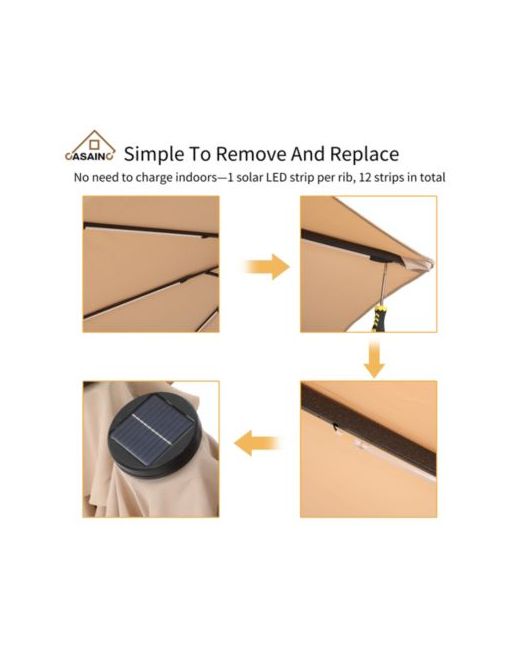 CASAINC

Simple To Remove And Replace

No need to charge indoors—1 solar LED strip per rib, 12 strips in total