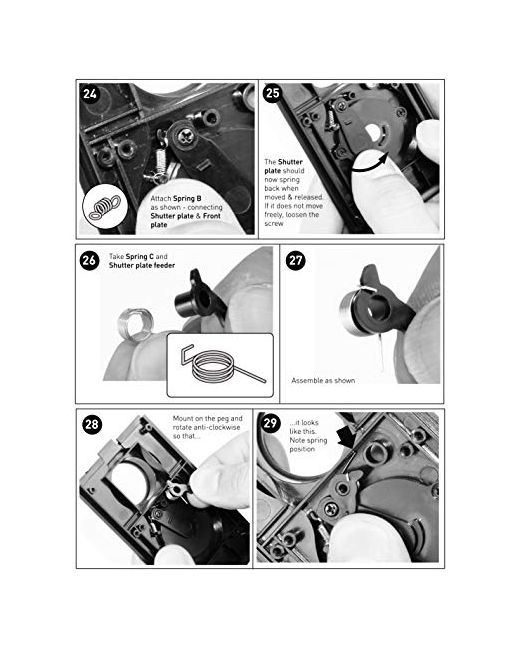 24

Attach Spring B as shown - connecting Shutter plate & Front plate

25

The Shutter plate should now spring back when moved & released. If it does not move freely, loosen the screw

26

Take Spring C and Shutter plate feeder

27

Assemble as shown

28

Mount on the peg and rotate anti-clockwise so that...

29

...it looks like this. Note spring position