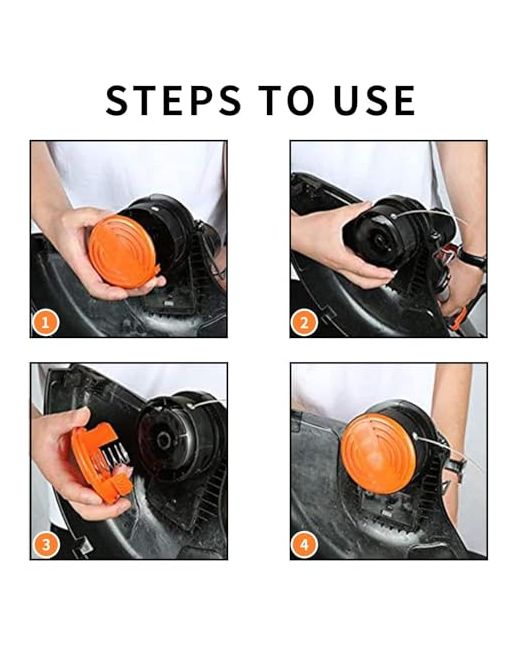 STEPS TO USE

1

2

3

4