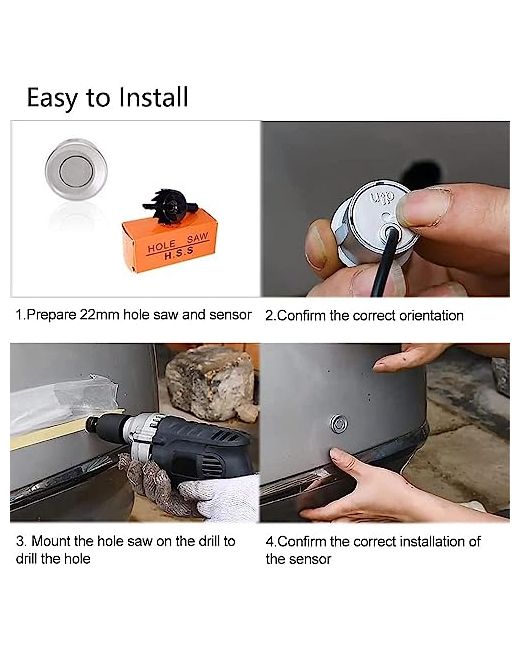 Easy to Install

HOLE SAW
H.S.S

up

1.Prepare 22mm hole saw and sensor

2.Confirm the correct orientation

3. Mount the hole saw on the drill to drill the hole

4.Confirm the correct installation of the sensor