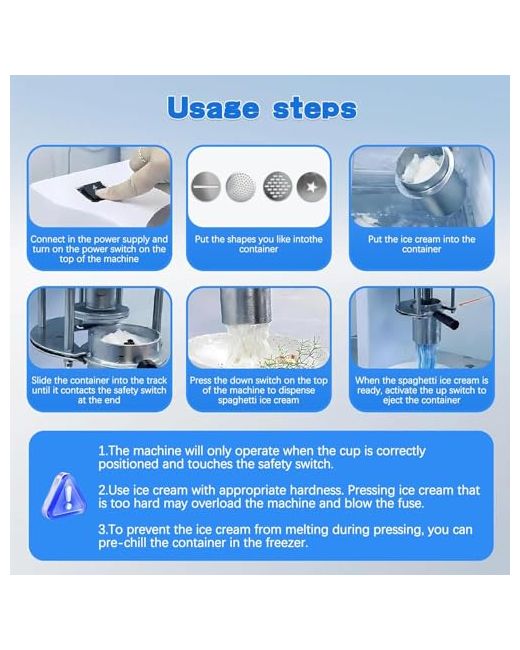 Usage steps

Connect in the power supply and turn on the power switch on the top of the machine

Put the shapes you like intothe container

Put the ice cream into the container

Slide the container into the track until it contacts the safety switch at the end

Press the down switch on the top of the machine to dispense spaghetti ice cream

When the spaghetti ice cream is ready, activate the up switch to eject the container

1.The machine will only operate when the cup is correctly positioned and touches the safety switch.

2.Use ice cream with appropriate hardness. Pressing ice cream that is too hard may overload the machine and blow the fuse.

3.To prevent the ice cream from melting during pressing, you can pre-chill the container in the freezer.