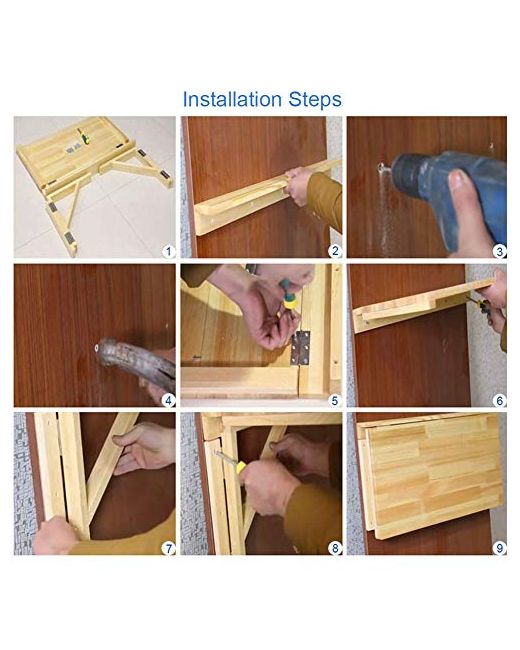 Installation Steps

1

2

3

4

5

6

7

8

9