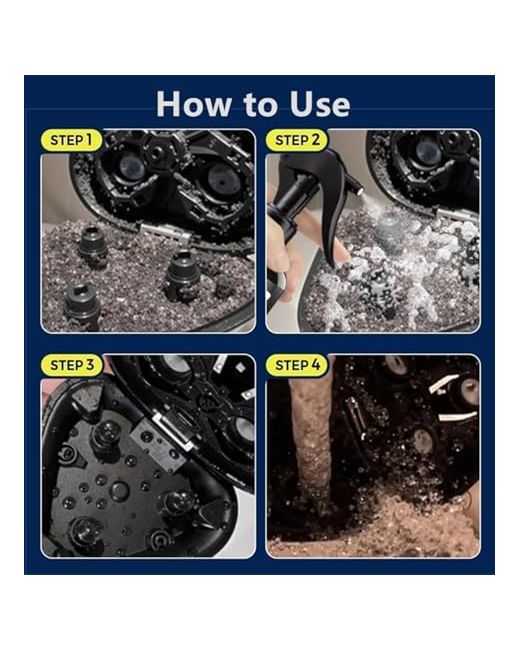 How to Use

STEP 1

STEP 2

STEP 3

STEP 4