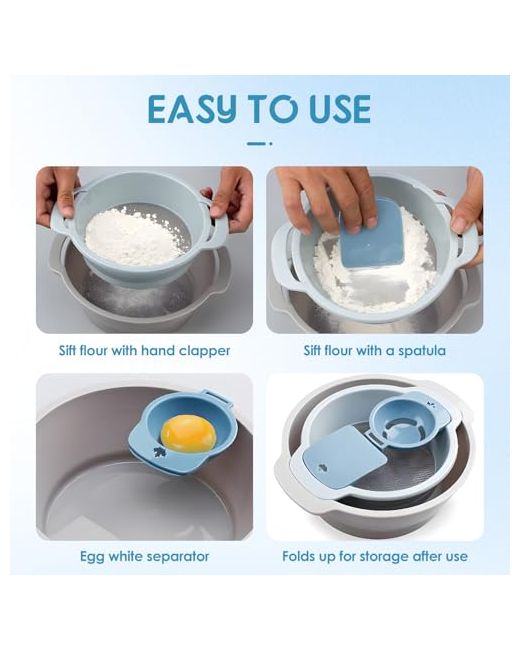 EASY TO USE

Sift flour with hand clapper

Sift flour with a spatula

Egg white separator

Folds up for storage after use