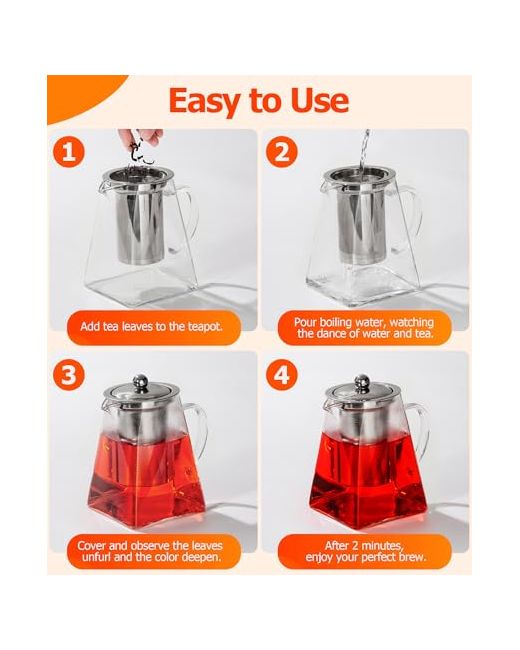 Easy to Use

1

Add tea leaves to the teapot.

2

Pour boiling water, watching the dance of water and tea.

3

Cover and observe the leaves unfurl and the color deepen.

4

After 2 minutes, enjoy your perfect brew.