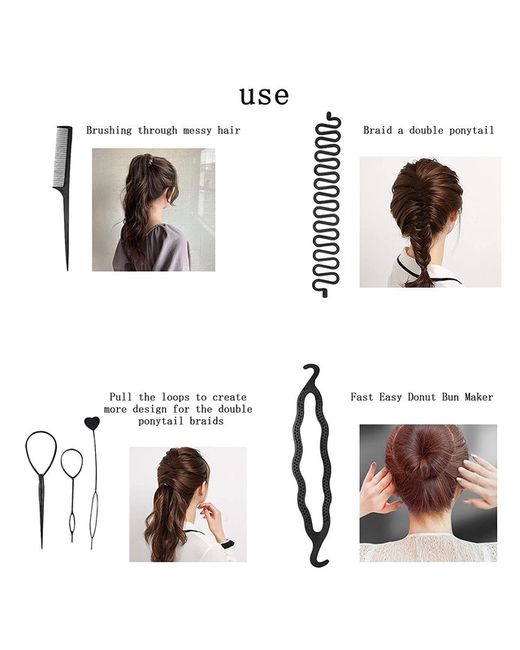 use

Brushing through messy hair

Braid a double ponytail

Pull the loops to create more design for the double ponytail braids

Fast Easy Donut Bun Maker