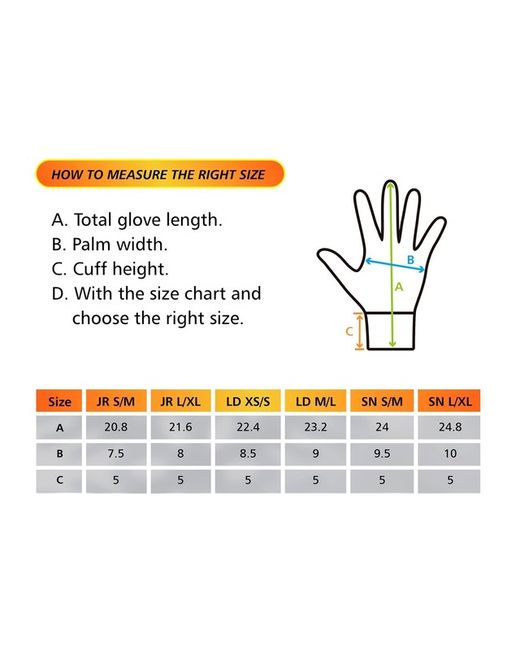 HOW TO MEASURE THE RIGHT SIZE

A. Total glove length.
B. Palm width.
C. Cuff height.
D. With the size chart and choose the right size.

B
A
C

| Size | JR S/M | JR L/XL | LD XS/S | LD M/L | SN S/M | SN L/XL |
|---|---|---|---|---|---|---|
| A | 20.8 | 21.6 | 22.4 | 23.2 | 24 | 24.8 |
| B | 7.5 | 8 | 8.5 | 9 | 9.5 | 10 |
| C | 5 | 5 | 5 | 5 | 5 | 5 |