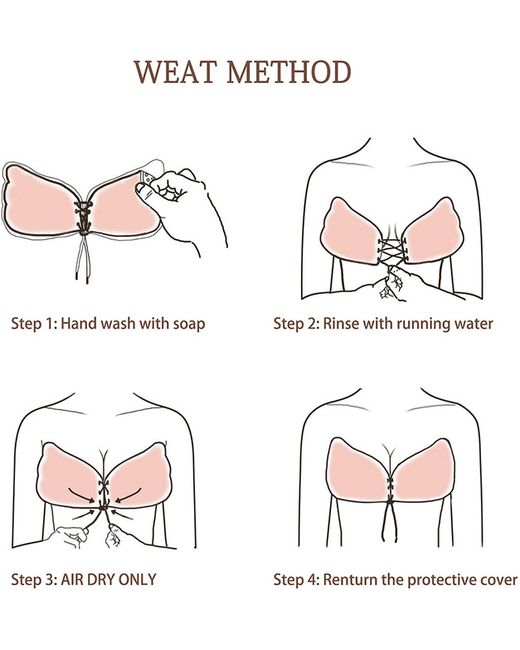 WEAT METHOD

Step 1: Hand wash with soap

Step 2: Rinse with running water

Step 3: AIR DRY ONLY

Step 4: Renturn the protective cover