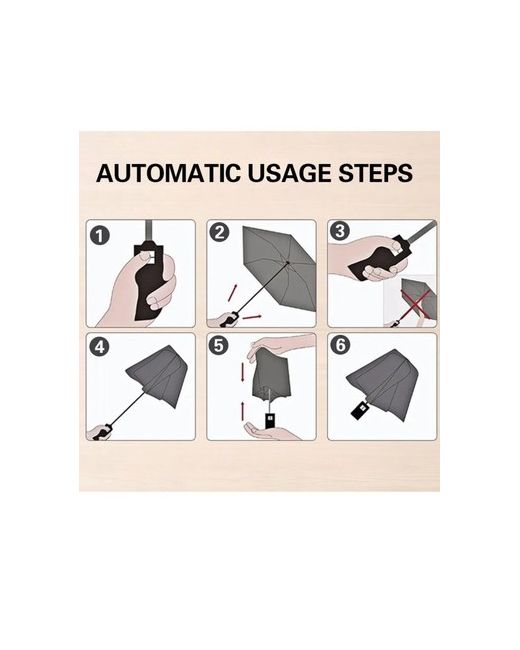 AUTOMATIC USAGE STEPS

1

2

3

4

5

6